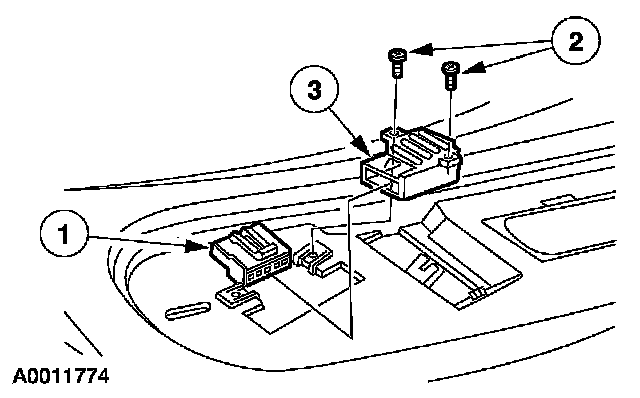 2
3
1
A0011774