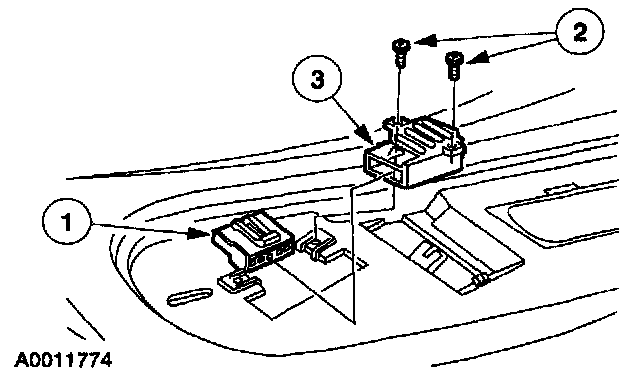 2
3
1
A0011774