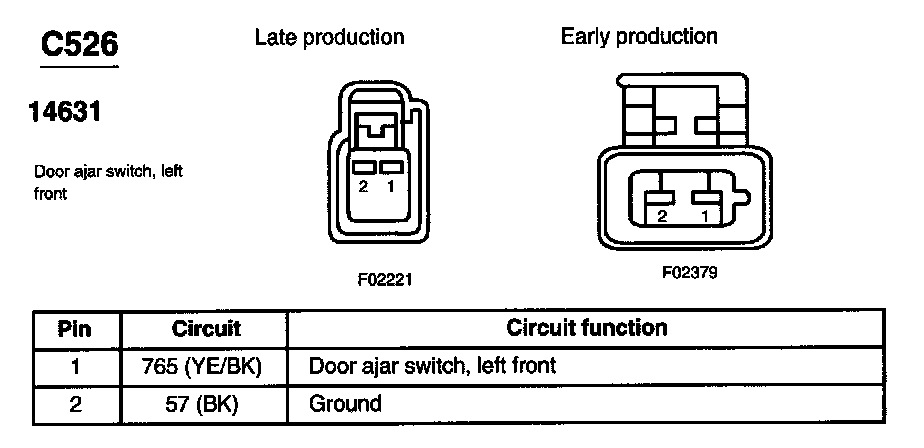 C526

14631

Door ajar switch, left front

Late production

2 1

F02221

Early production

2 1

F02379

| Pin | Circuit | Circuit function |
|---|---|---|
| 1 | 765 (YE/BK) | Door ajar switch, left front |
| 2 | 57 (BK) | Ground |