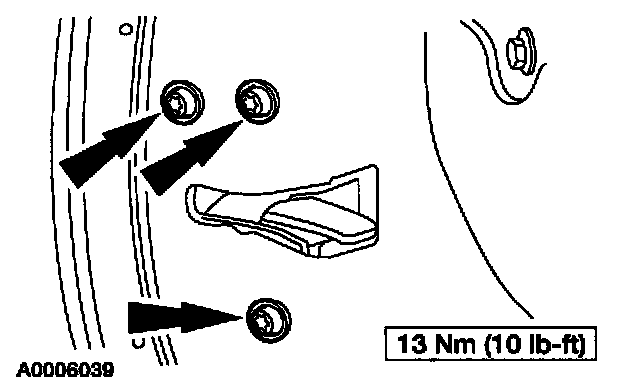 13 Nm (10 lb-ft)

A0006039