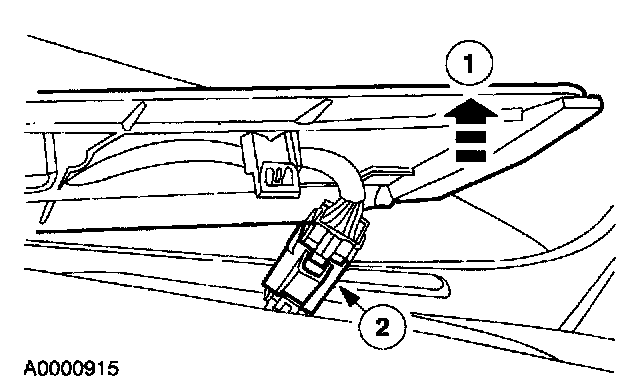 1

2

A0000915