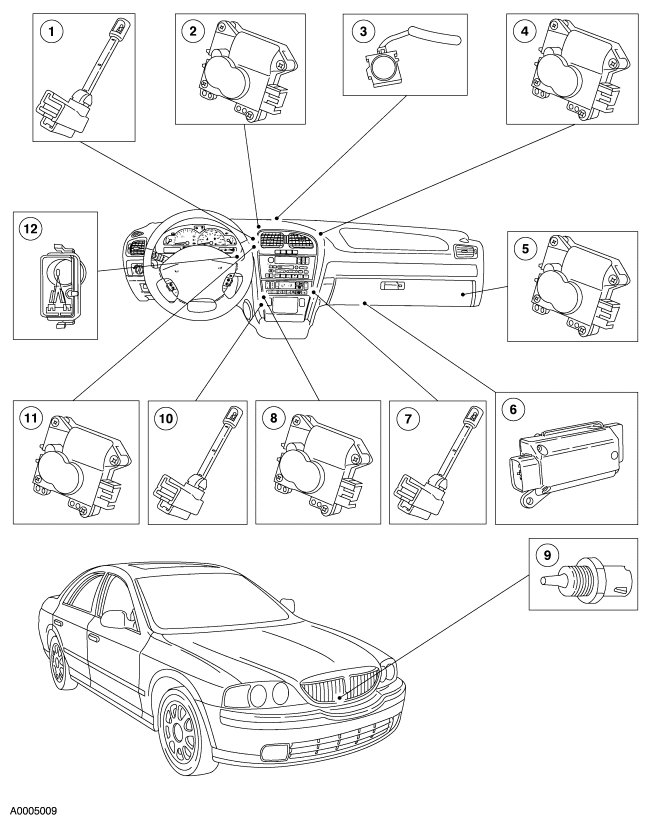 1
2
3
4
12
5
11
10
8
7
6
9
A0005009