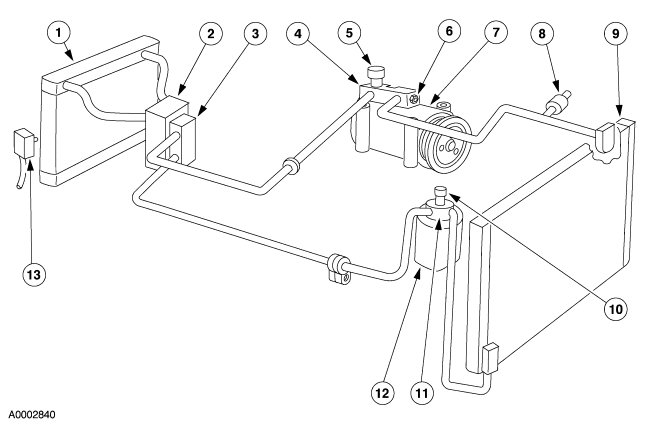 1
2
3
4
5
6
7
8
9
13
10
12
11
A0002840