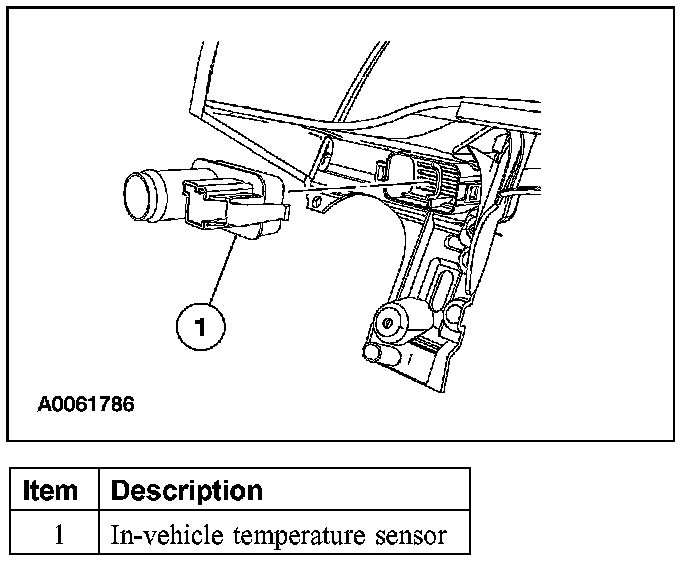 1

A0061786

| Item | Description |
|---|---|
| 1 | In-vehicle temperature sensor |