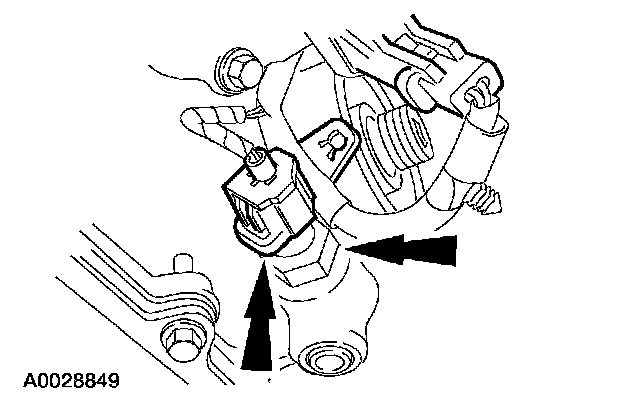 A0028849