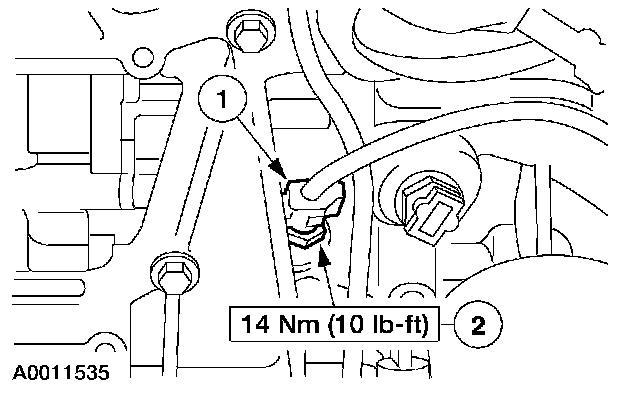 1

14 Nm (10 lb-ft)

2

A0011535