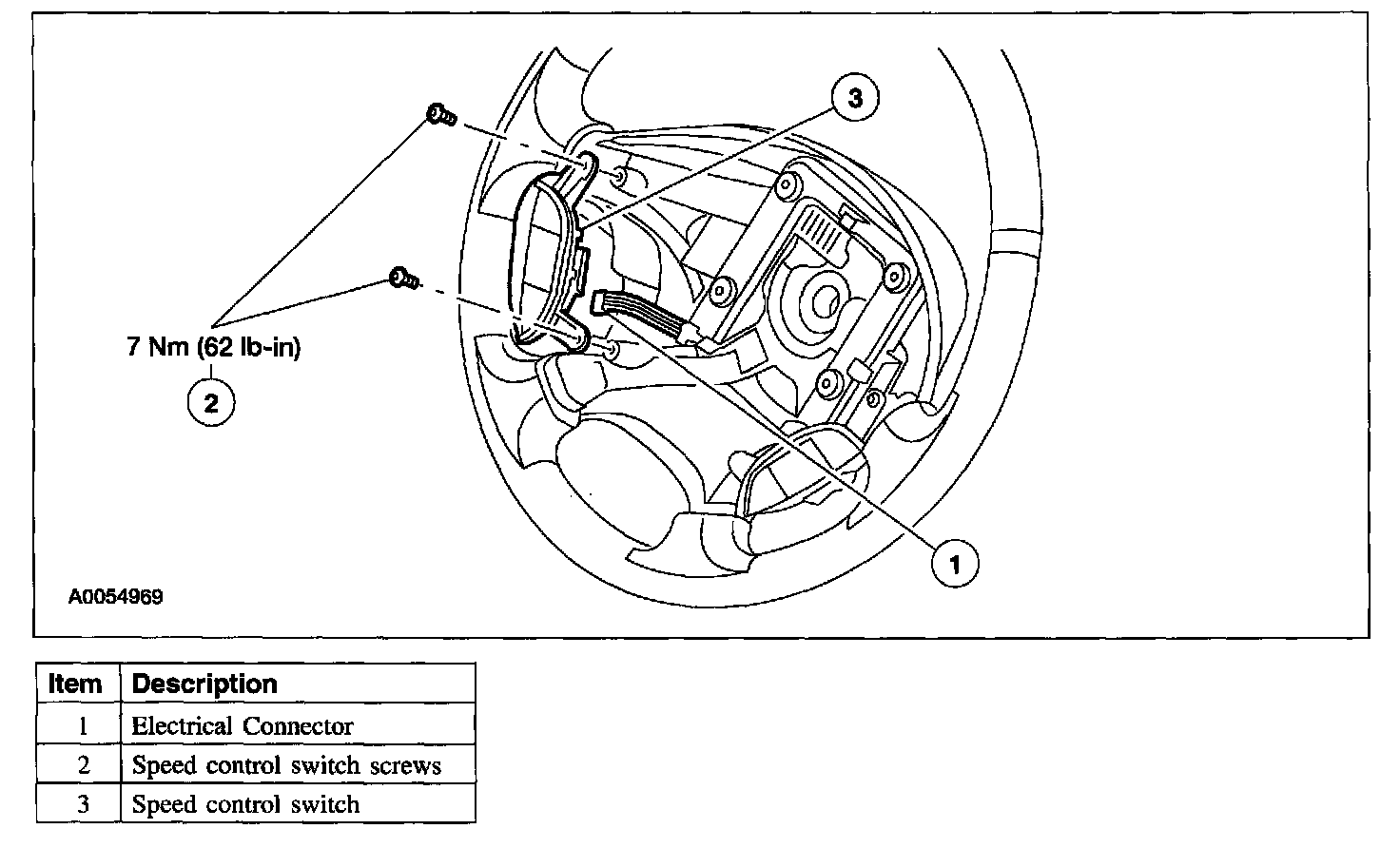 3

7 Nm (62 lb-in)

2

1

A0054969

| Item | Description |
|---|---|
| 1 | Electrical Connector |
| 2 | Speed control switch screws |
| 3 | Speed control switch |