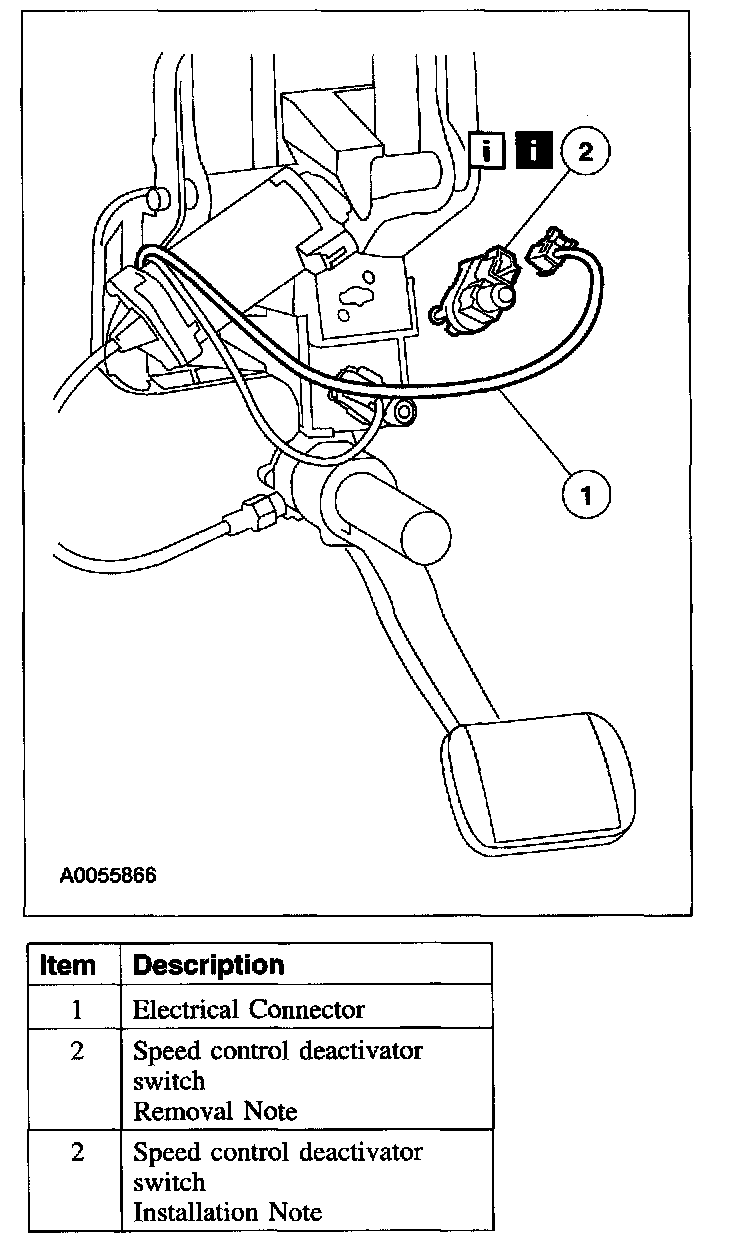 i i 2

1

A0055866

| Item | Description |
|---|---|
| 1 | Electrical Connector |
| 2 | Speed control deactivator switch Removal Note |
| 2 | Speed control deactivator switch Installation Note |