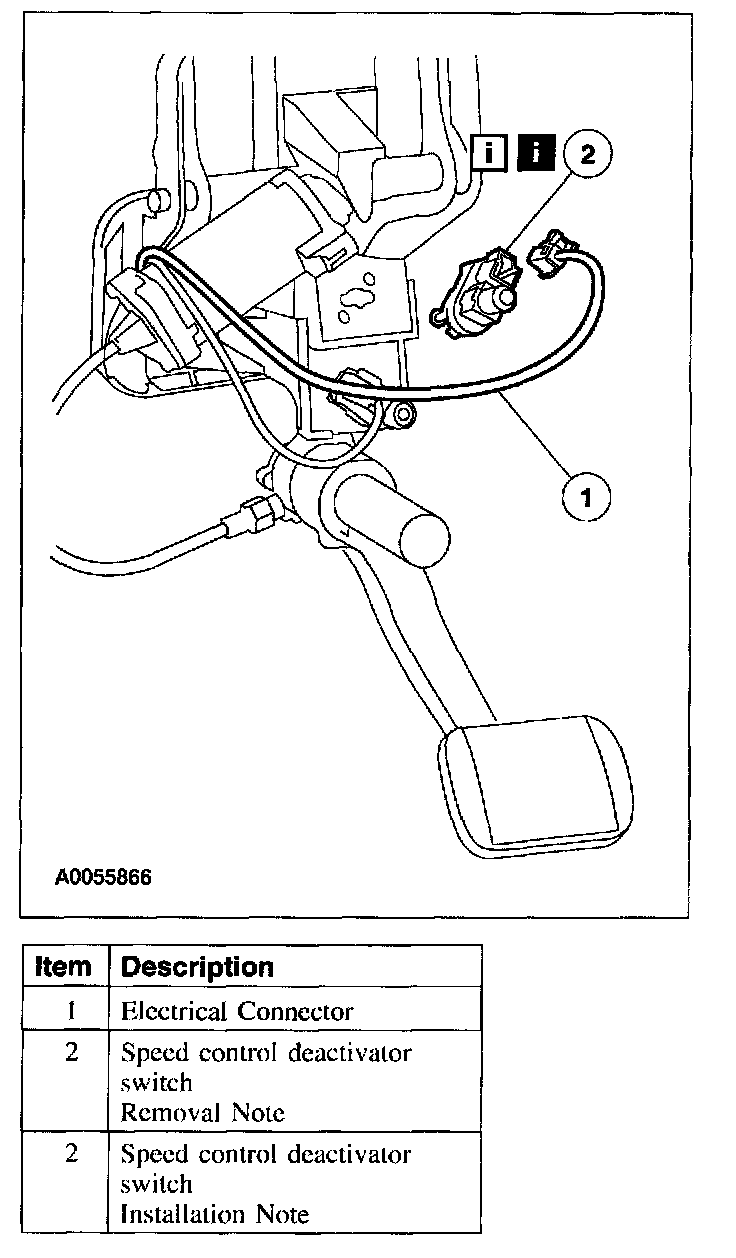 i i 2

1

A0055866

| Item | Description |
|---|---|
| 1 | Electrical Connector |
| 2 | Speed control deactivator switch Removal Note |
| 2 | Speed control deactivator switch Installation Note |