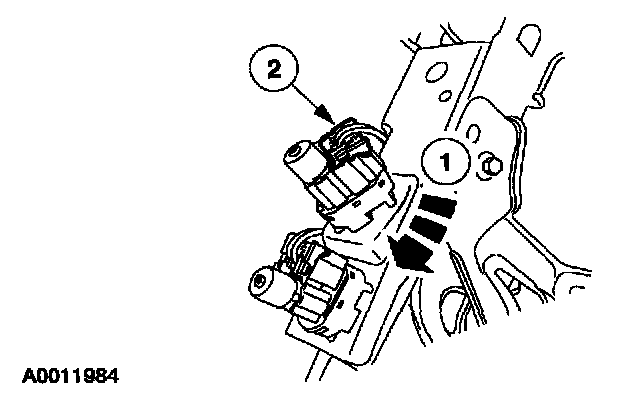 2

1

A0011984