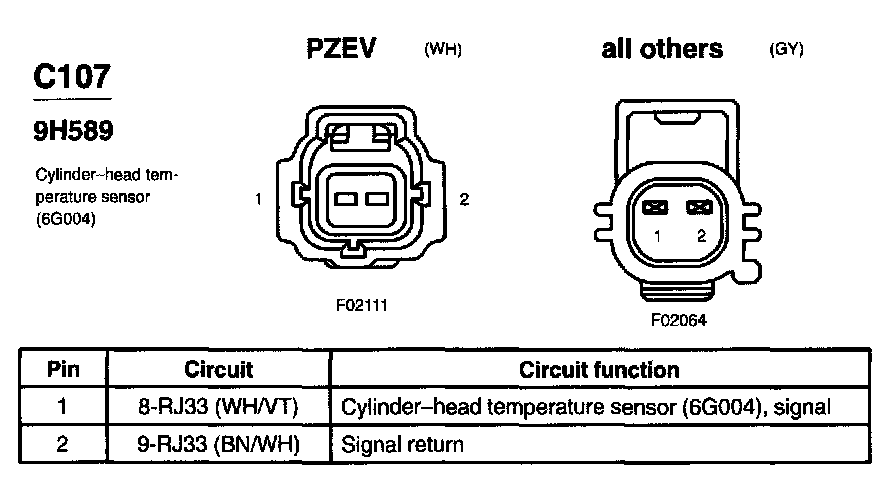 C107

9H589

Cylinder–head temperature sensor (6G004)

PZEV (WH)

1

2

F02111

all others (GY)

1 2

F02064

| Pin | Circuit | Circuit function |
|---|---|---|
| 1 | 8-RJ33 (WH/VT) | Cylinder–head temperature sensor (6G004), signal |
| 2 | 9-RJ33 (BN/WH) | Signal return |