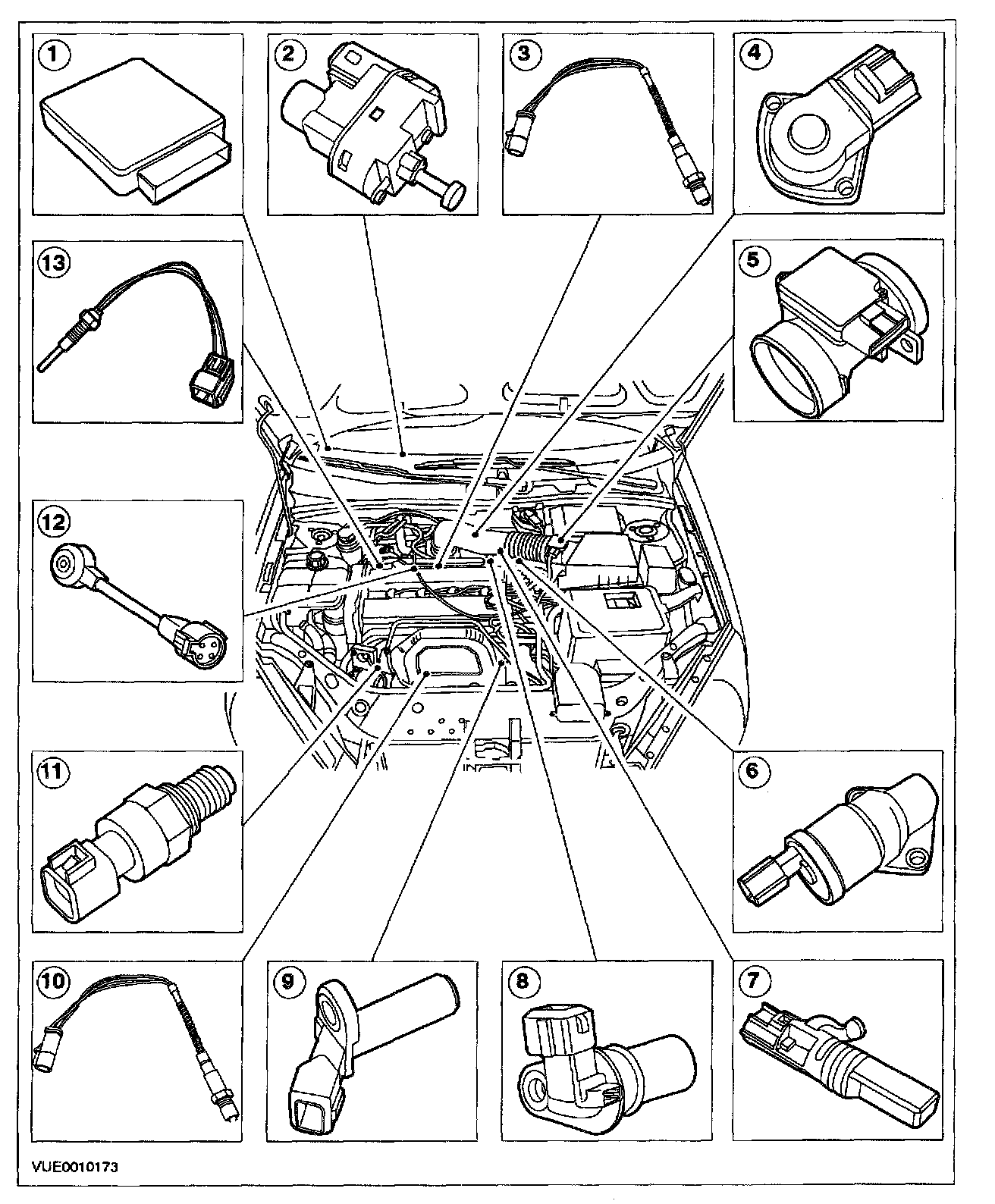 1
2
3
4
13
5
12
11
6
10
9
8
7
VUE0010173