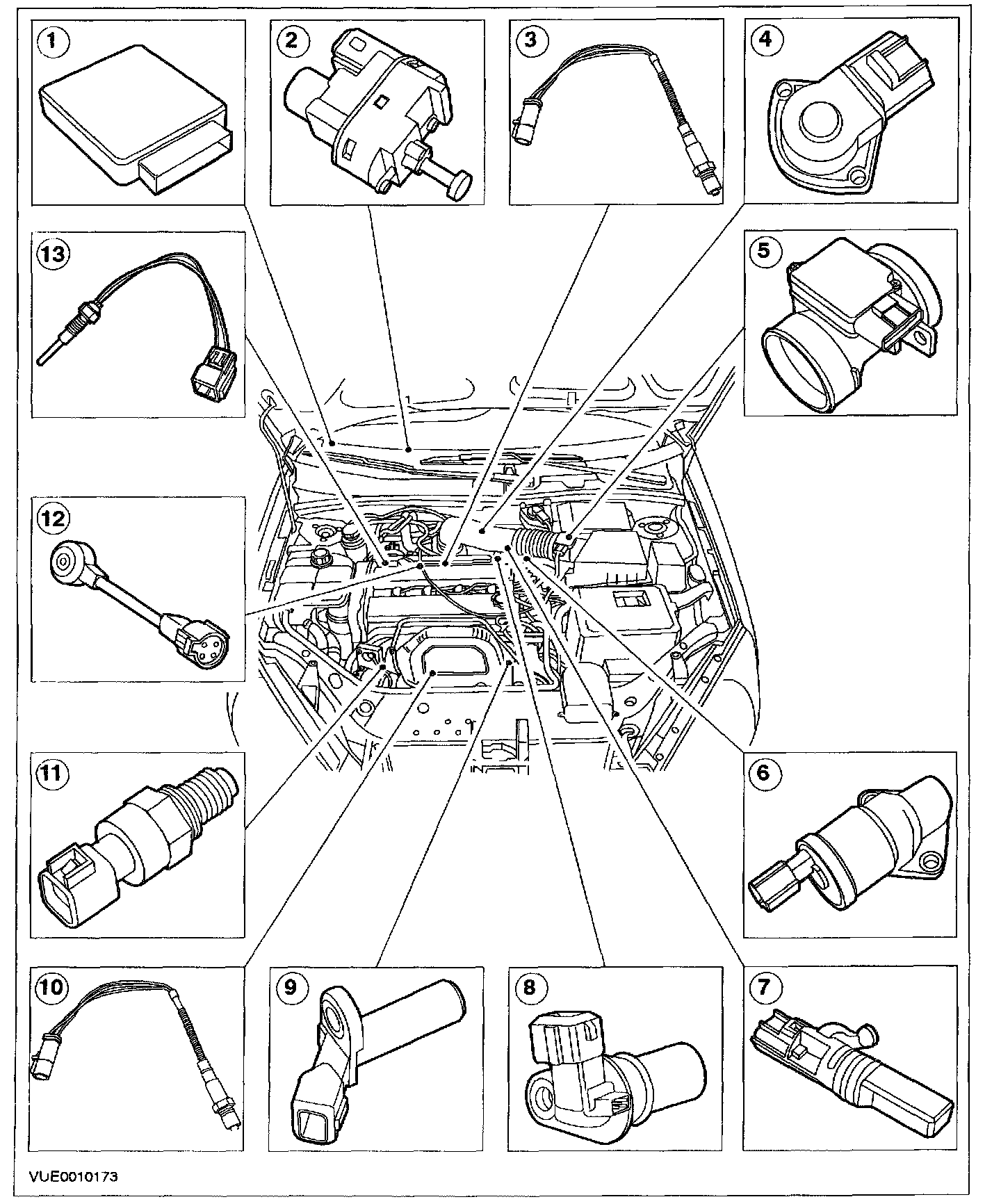 1
2
3
4
13
5
12
11
6
10
9
8
7
VUE0010173