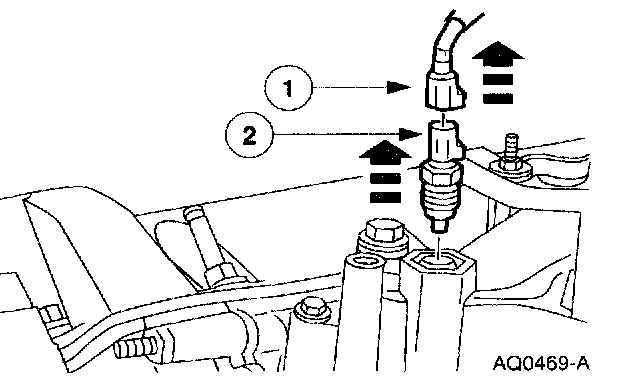 1
2
AQ0469-A