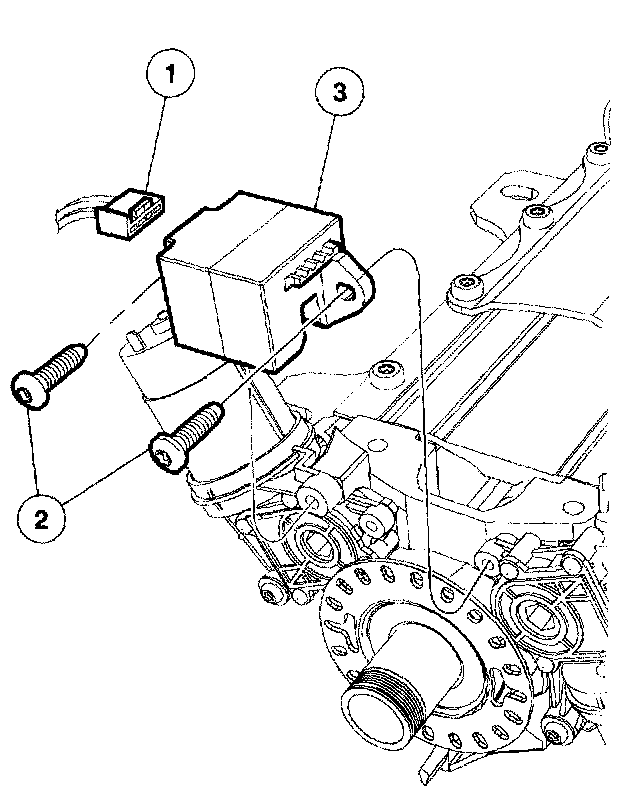 1
3
2