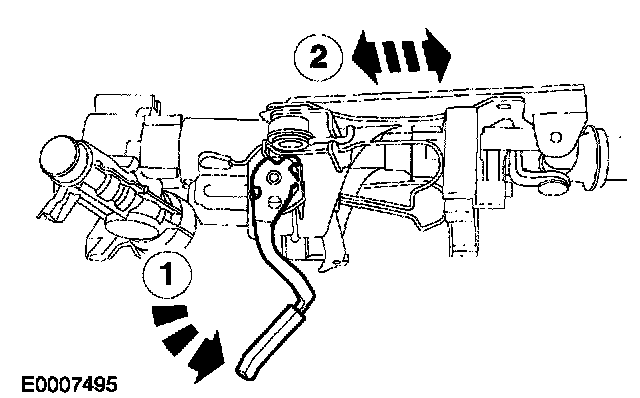 2

1

E0007495