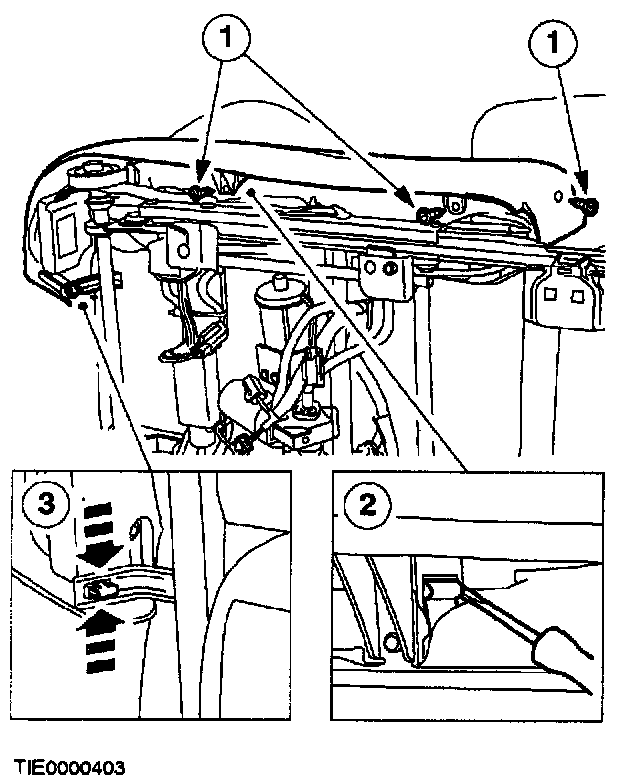 1
1
3
2
TIE0000403