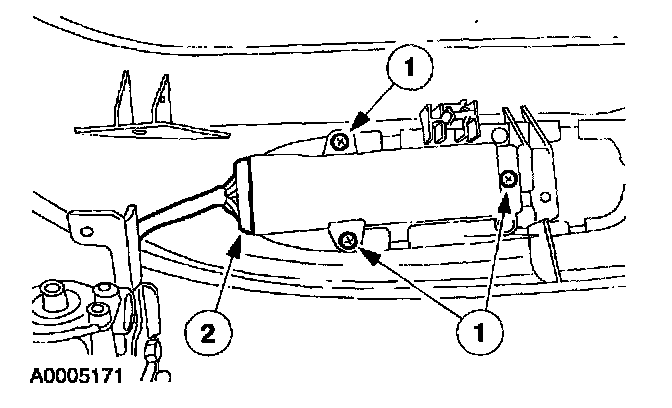 1

2

1

A0005171