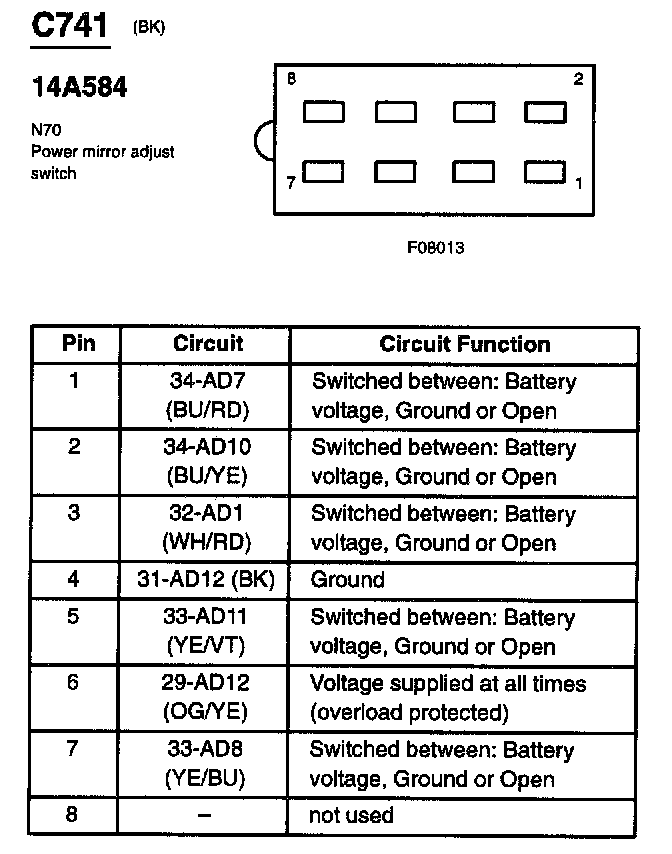 C741 (BK)

14A584

N70
Power mirror adjust switch

8 2

7 1

F08013

| Pin | Circuit | Circuit Function |
|---|---|---|
| 1 | 34-AD7 (BU/RD) | Switched between: Battery voltage, Ground or Open |
| 2 | 34-AD10 (BU/YE) | Switched between: Battery voltage, Ground or Open |
| 3 | 32-AD1 (WH/RD) | Switched between: Battery voltage, Ground or Open |
| 4 | 31-AD12 (BK) | Ground |
| 5 | 33-AD11 (YE/VT) | Switched between: Battery voltage, Ground or Open |
| 6 | 29-AD12 (OG/YE) | Voltage supplied at all times (overload protected) |
| 7 | 33-AD8 (YE/BU) | Switched between: Battery voltage, Ground or Open |
| 8 | – | not used |