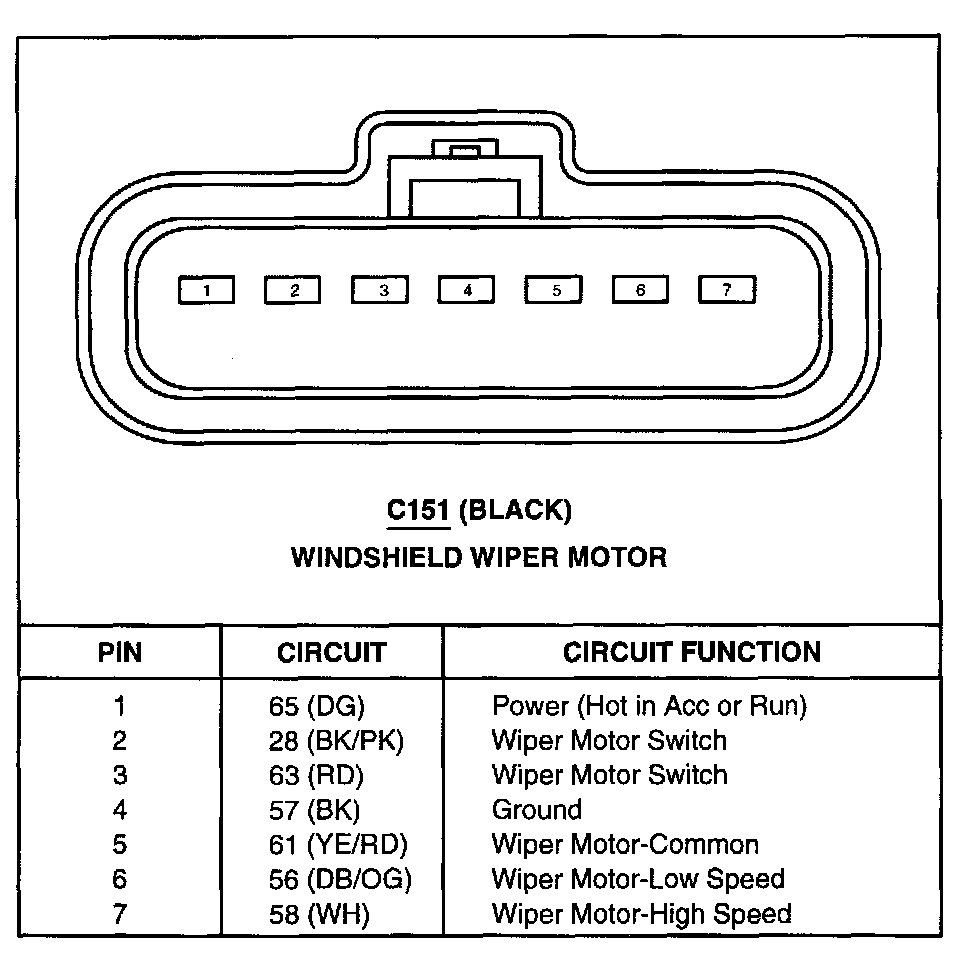 1 2 3 4 5 6 7

C151 (BLACK)
WINDSHIELD WIPER MOTOR

| PIN | CIRCUIT | CIRCUIT FUNCTION |
|---|---|---|
| 1 | 65 (DG) | Power (Hot in Acc or Run) |
| 2 | 28 (BK/PK) | Wiper Motor Switch |
| 3 | 63 (RD) | Wiper Motor Switch |
| 4 | 57 (BK) | Ground |
| 5 | 61 (YE/RD) | Wiper Motor-Common |
| 6 | 56 (DB/OG) | Wiper Motor-Low Speed |
| 7 | 58 (WH) | Wiper Motor-High Speed |