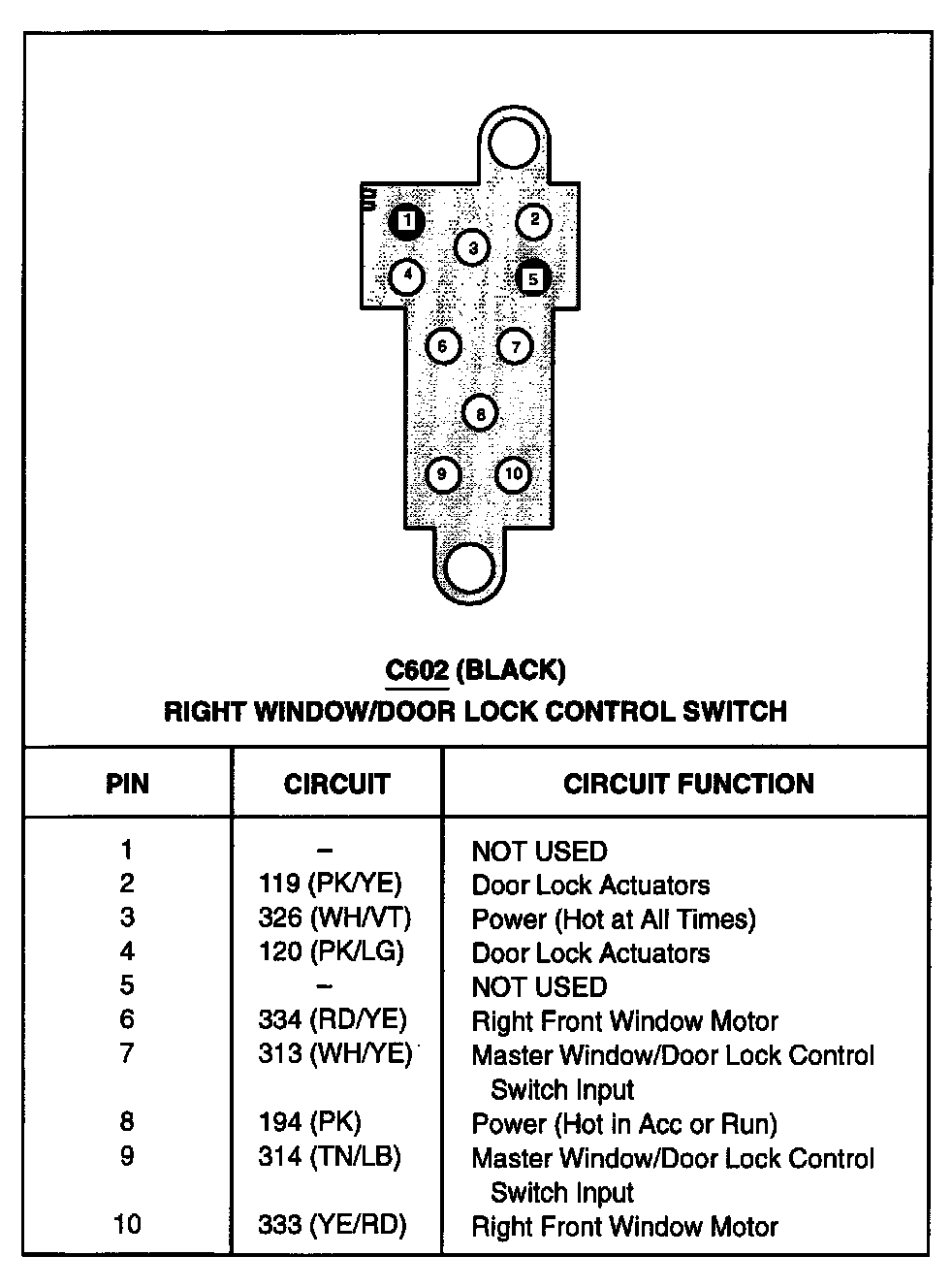 1
2
3
4
5
6
7
8
9
10

C602 (BLACK)
RIGHT WINDOW/DOOR LOCK CONTROL SWITCH

| PIN | CIRCUIT | CIRCUIT FUNCTION |
|---|---|---|
| 1 | – | NOT USED |
| 2 | 119 (PK/YE) | Door Lock Actuators |
| 3 | 326 (WH/VT) | Power (Hot at All Times) |
| 4 | 120 (PK/LG) | Door Lock Actuators |
| 5 | – | NOT USED |
| 6 | 334 (RD/YE) | Right Front Window Motor |
| 7 | 313 (WH/YE) | Master Window/Door Lock Control Switch Input |
| 8 | 194 (PK) | Power (Hot in Acc or Run) |
| 9 | 314 (TN/LB) | Master Window/Door Lock Control Switch Input |
| 10 | 333 (YE/RD) | Right Front Window Motor |