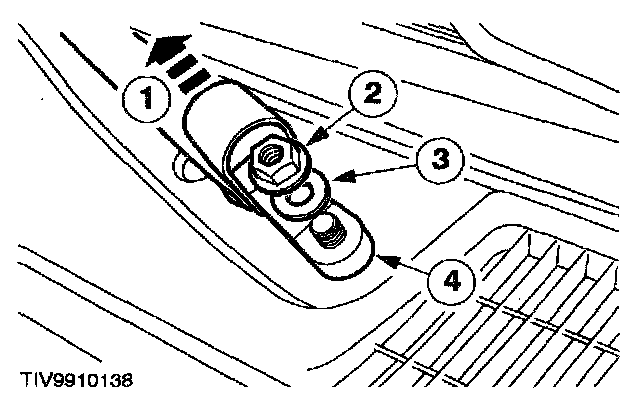 1
2
3
4
TIV9910138