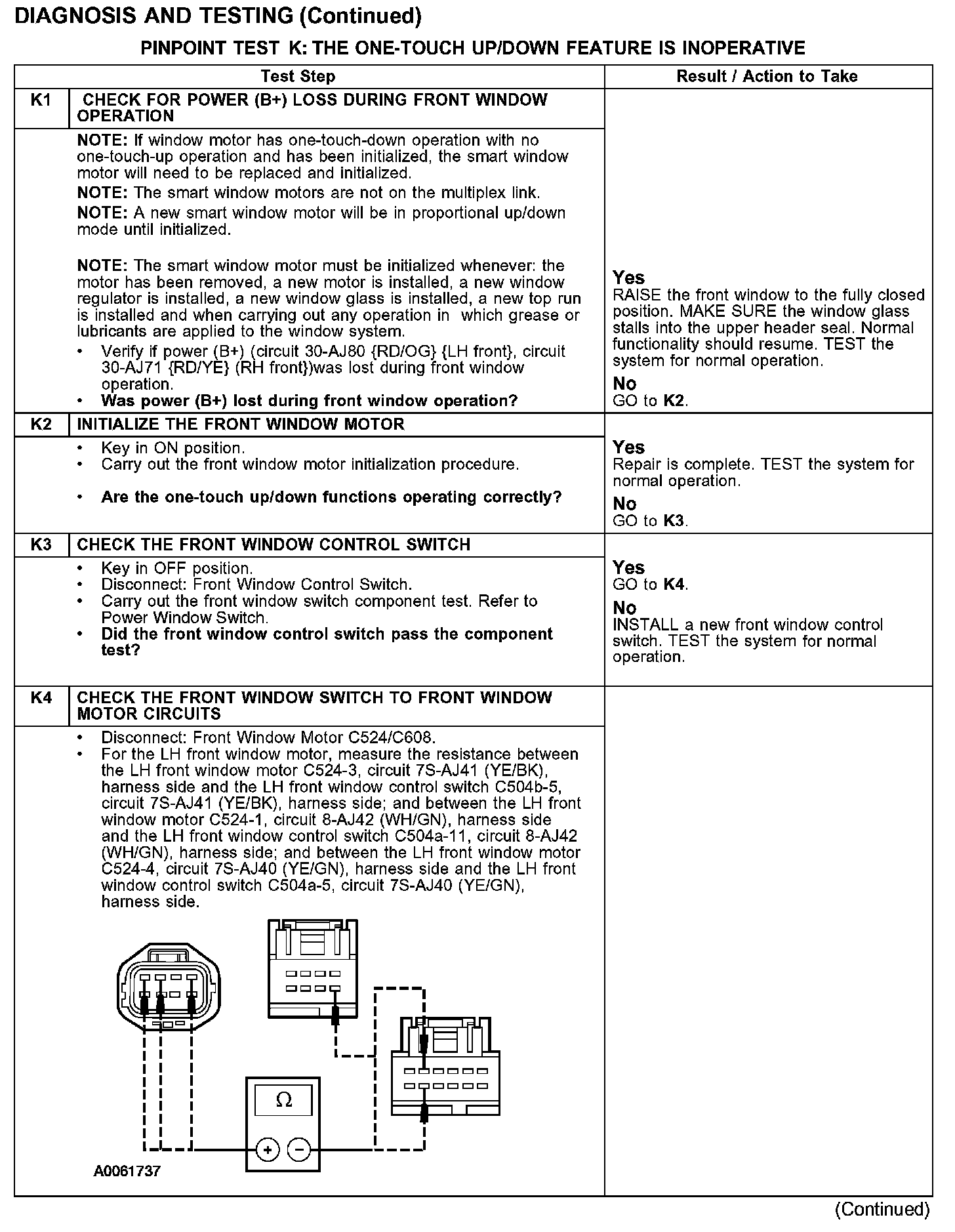 DIAGNOSIS AND TESTING (Continued)

PINPOINT TEST K: THE ONE-TOUCH UP/DOWN FEATURE IS INOPERATIVE

| | Test Step | Result / Action to Take |
|---|---|---|
| K1 | CHECK FOR POWER (B+) LOSS DURING FRONT WINDOW OPERATION | |
| | NOTE: If window motor has one-touch-down operation with no one-touch-up operation and has been initialized, the smart window motor will need to be replaced and initialized. NOTE: The smart window motors are not on the multiplex link. NOTE: A new smart window motor will be in proportional up/down mode until initialized. NOTE: The smart window motor must be initialized whenever: the motor has been removed, a new motor is installed, a new window regulator is installed, a new window glass is installed, a new top run is installed and when carrying out any operation in which grease or lubricants are applied to the window system. • Verify if power (B+) (circuit 30-AJ80 {RD/OG} {LH front}, circuit 30-AJ71 {RD/YE} (RH front})was lost during front window operation. • Was power (B+) lost during front window operation? | Yes RAISE the front window to the fully closed position. MAKE SURE the window glass stalls into the upper header seal. Normal functionality should resume. TEST the system for normal operation. No GO to K2. |
| K2 | INITIALIZE THE FRONT WINDOW MOTOR | |
| | • Key in ON position. • Carry out the front window motor initialization procedure. • Are the one-touch up/down functions operating correctly? | Yes Repair is complete. TEST the system for normal operation. No GO to K3. |
| K3 | CHECK THE FRONT WINDOW CONTROL SWITCH | |
| | • Key in OFF position. • Disconnect: Front Window Control Switch. • Carry out the front window switch component test. Refer to Power Window Switch. • Did the front window control switch pass the component test? | Yes GO to K4. No INSTALL a new front window control switch. TEST the system for normal operation. |
| K4 | CHECK THE FRONT WINDOW SWITCH TO FRONT WINDOW MOTOR CIRCUITS | |
| | • Disconnect: Front Window Motor C524/C608. • For the LH front window motor, measure the resistance between the LH front window motor C524-3, circuit 7S-AJ41 (YE/BK), harness side and the LH front window control switch C504b-5, circuit 7S-AJ41 (YE/BK), harness side; and between the LH front window motor C524-1, circuit 8-AJ42 (WH/GN), harness side and the LH front window control switch C504a-11, circuit 8-AJ42 (WH/GN), harness side; and between the LH front window motor C524-4, circuit 7S-AJ40 (YE/GN), harness side and the LH front window control switch C504a-5, circuit 7S-AJ40 (YE/GN), harness side. Ω + − A0061737 | |

(Continued)