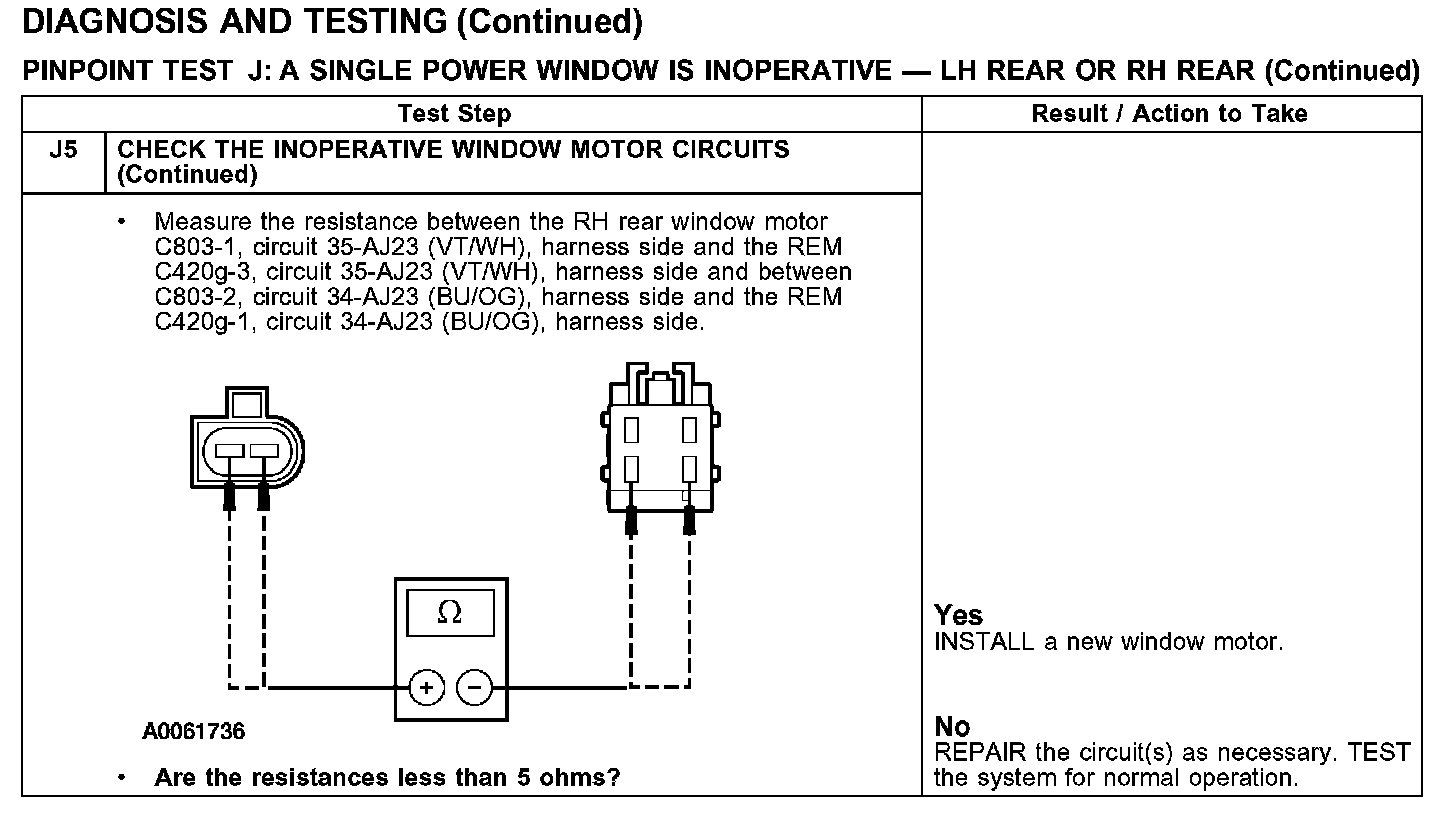 DIAGNOSIS AND TESTING (Continued)

PINPOINT TEST J: A SINGLE POWER WINDOW IS INOPERATIVE — LH REAR OR RH REAR (Continued)

| Test Step | | Result / Action to Take |
|---|---|---|
| J5 | CHECK THE INOPERATIVE WINDOW MOTOR CIRCUITS (Continued) | |
| | • Measure the resistance between the RH rear window motor C803-1, circuit 35-AJ23 (VT/WH), harness side and the REM C420g-3, circuit 35-AJ23 (VT/WH), harness side and between C803-2, circuit 34-AJ23 (BU/OG), harness side and the REM C420g-1, circuit 34-AJ23 (BU/OG), harness side. $\Omega$ + − A0061736 • Are the resistances less than 5 ohms? | Yes INSTALL a new window motor. No REPAIR the circuit(s) as necessary. TEST the system for normal operation. |