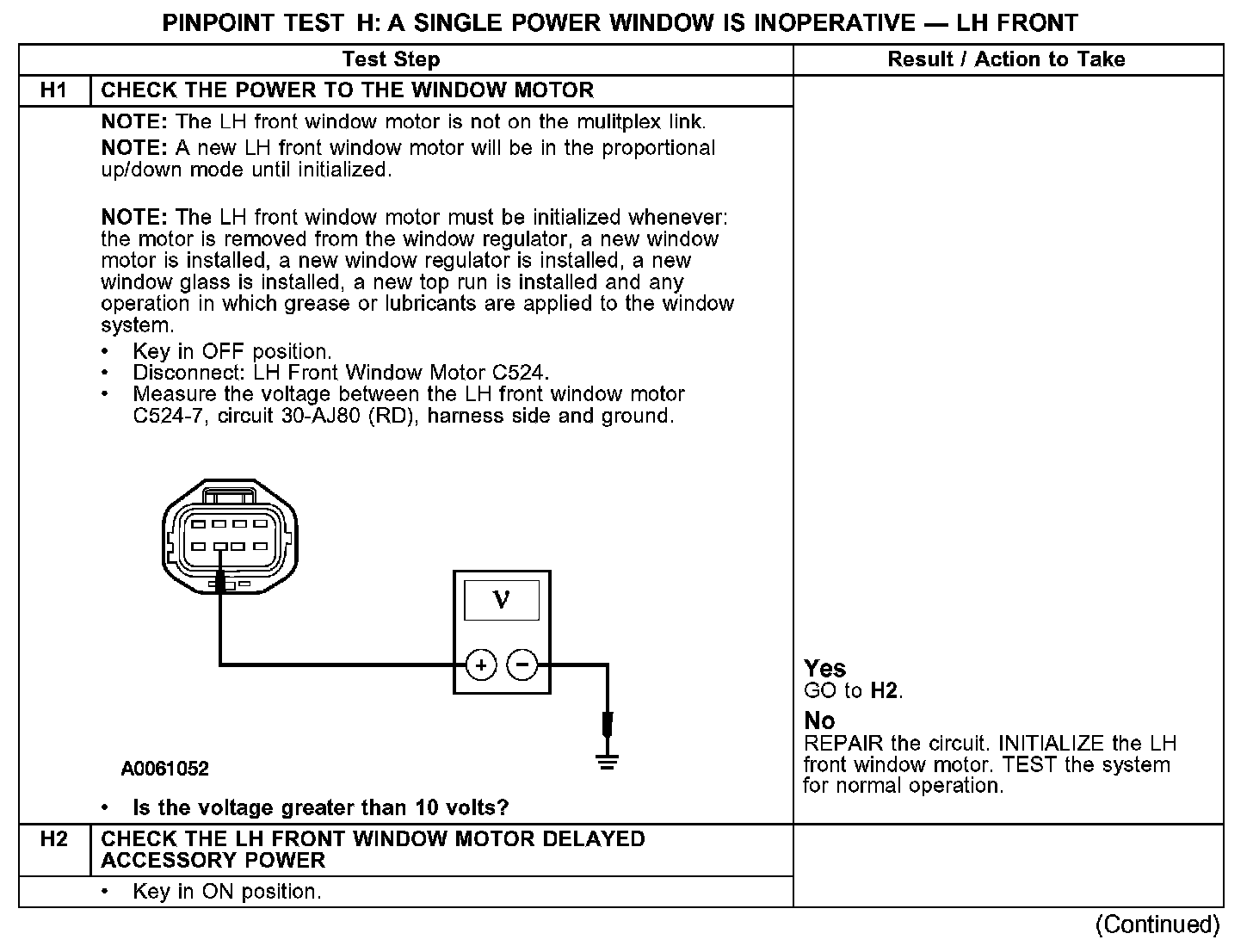 PINPOINT TEST H: A SINGLE POWER WINDOW IS INOPERATIVE — LH FRONT

| | Test Step | Result / Action to Take |
|---|---|---|
| H1 | CHECK THE POWER TO THE WINDOW MOTOR | |
| | NOTE: The LH front window motor is not on the mulitplex link. NOTE: A new LH front window motor will be in the proportional up/down mode until initialized. NOTE: The LH front window motor must be initialized whenever: the motor is removed from the window regulator, a new window motor is installed, a new window regulator is installed, a new window glass is installed, a new top run is installed and any operation in which grease or lubricants are applied to the window system. • Key in OFF position. • Disconnect: LH Front Window Motor C524. • Measure the voltage between the LH front window motor C524-7, circuit 30-AJ80 (RD), harness side and ground. V + − A0061052 • Is the voltage greater than 10 volts? | Yes GO to H2. No REPAIR the circuit. INITIALIZE the LH front window motor. TEST the system for normal operation. |
| H2 | CHECK THE LH FRONT WINDOW MOTOR DELAYED ACCESSORY POWER | |
| | • Key in ON position. | |

(Continued)