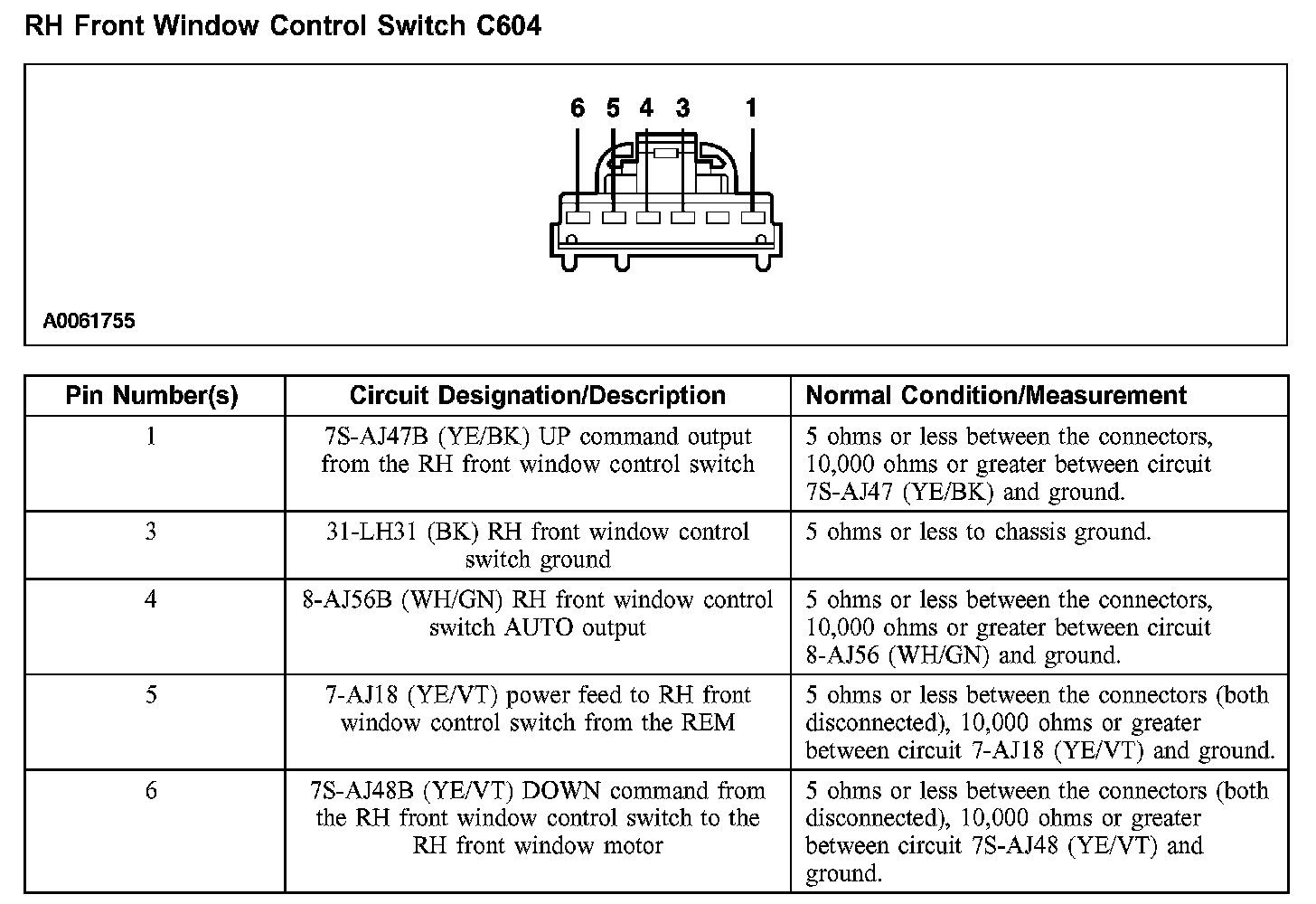 RH Front Window Control Switch C604

6 5 4 3 1

A0061755

| Pin Number(s) | Circuit Designation/Description | Normal Condition/Measurement |
|---|---|---|
| 1 | 7S-AJ47B (YE/BK) UP command output from the RH front window control switch | 5 ohms or less between the connectors, 10,000 ohms or greater between circuit 7S-AJ47 (YE/BK) and ground. |
| 3 | 31-LH31 (BK) RH front window control switch ground | 5 ohms or less to chassis ground. |
| 4 | 8-AJ56B (WH/GN) RH front window control switch AUTO output | 5 ohms or less between the connectors, 10,000 ohms or greater between circuit 8-AJ56 (WH/GN) and ground. |
| 5 | 7-AJ18 (YE/VT) power feed to RH front window control switch from the REM | 5 ohms or less between the connectors (both disconnected), 10,000 ohms or greater between circuit 7-AJ18 (YE/VT) and ground. |
| 6 | 7S-AJ48B (YE/VT) DOWN command from the RH front window control switch to the RH front window motor | 5 ohms or less between the connectors (both disconnected), 10,000 ohms or greater between circuit 7S-AJ48 (YE/VT) and ground. |