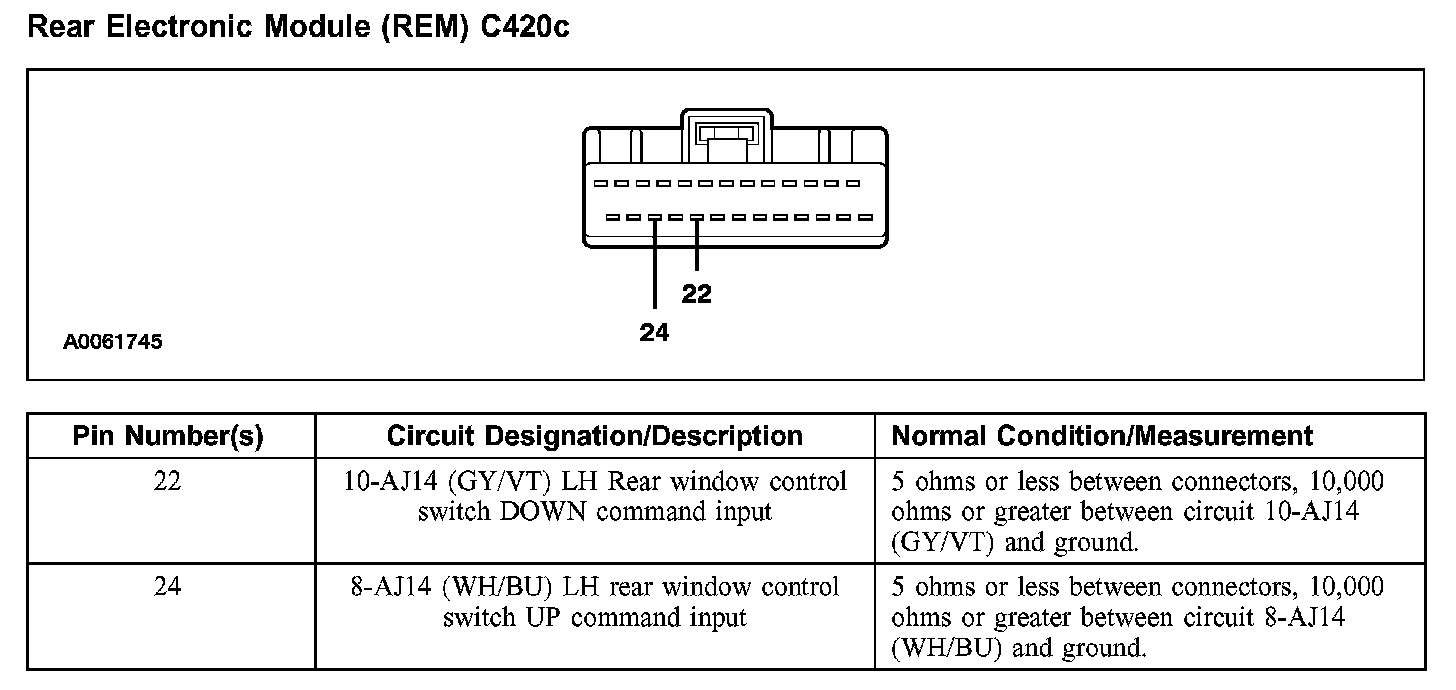 Rear Electronic Module (REM) C420c

22

24

A0061745

| Pin Number(s) | Circuit Designation/Description | Normal Condition/Measurement |
|---|---|---|
| 22 | 10-AJ14 (GY/VT) LH Rear window control switch DOWN command input | 5 ohms or less between connectors, 10,000 ohms or greater between circuit 10-AJ14 (GY/VT) and ground. |
| 24 | 8-AJ14 (WH/BU) LH rear window control switch UP command input | 5 ohms or less between connectors, 10,000 ohms or greater between circuit 8-AJ14 (WH/BU) and ground. |