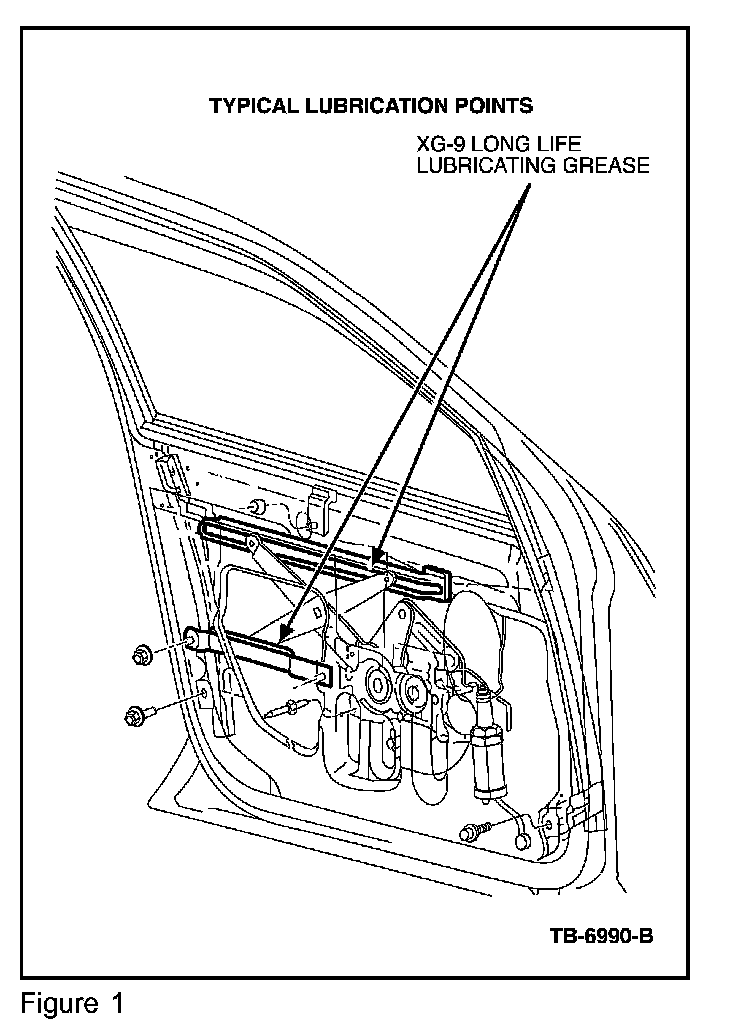 TYPICAL LUBRICATION POINTS

XG-9 LONG LIFE LUBRICATING GREASE

TB-6990-B

Figure 1