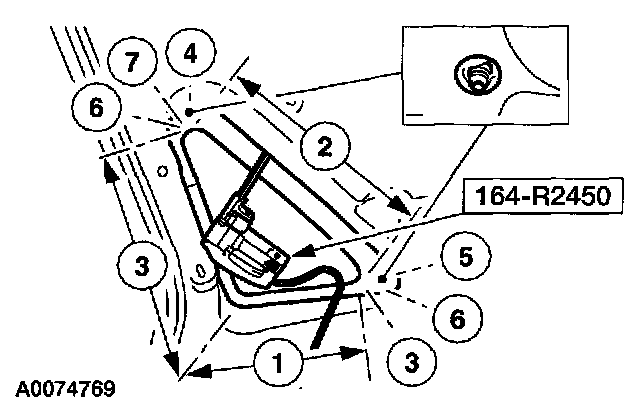 7
4
6
2
164-R2450
3
5
6
1
3
A0074769