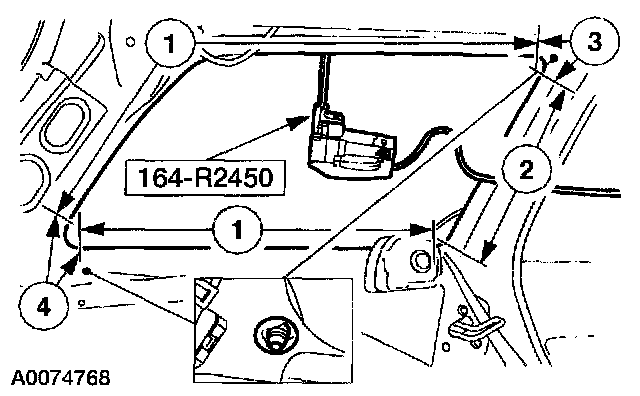 1
3
164-R2450
2
1
4
A0074768