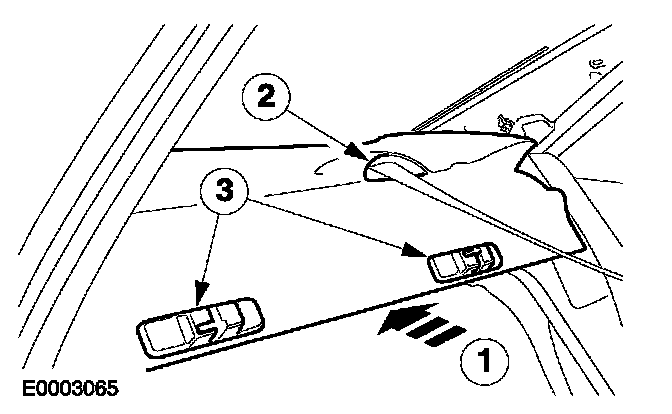 2
3
1
E0003065