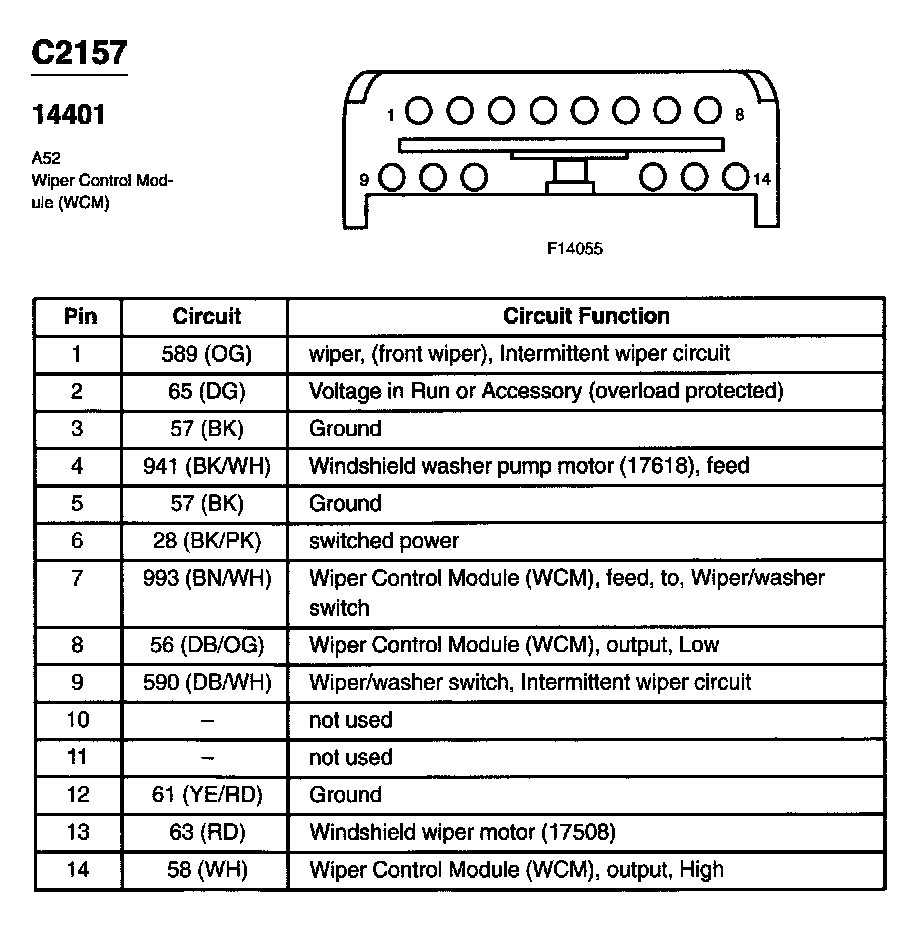 C2157

14401

A52
Wiper Control Module (WCM)

1
8
9
14

F14055

| Pin | Circuit | Circuit Function |
|---|---|---|
| 1 | 589 (OG) | wiper, (front wiper), Intermittent wiper circuit |
| 2 | 65 (DG) | Voltage in Run or Accessory (overload protected) |
| 3 | 57 (BK) | Ground |
| 4 | 941 (BK/WH) | Windshield washer pump motor (17618), feed |
| 5 | 57 (BK) | Ground |
| 6 | 28 (BK/PK) | switched power |
| 7 | 993 (BN/WH) | Wiper Control Module (WCM), feed, to, Wiper/washer switch |
| 8 | 56 (DB/OG) | Wiper Control Module (WCM), output, Low |
| 9 | 590 (DB/WH) | Wiper/washer switch, Intermittent wiper circuit |
| 10 | – | not used |
| 11 | – | not used |
| 12 | 61 (YE/RD) | Ground |
| 13 | 63 (RD) | Windshield wiper motor (17508) |
| 14 | 58 (WH) | Wiper Control Module (WCM), output, High |