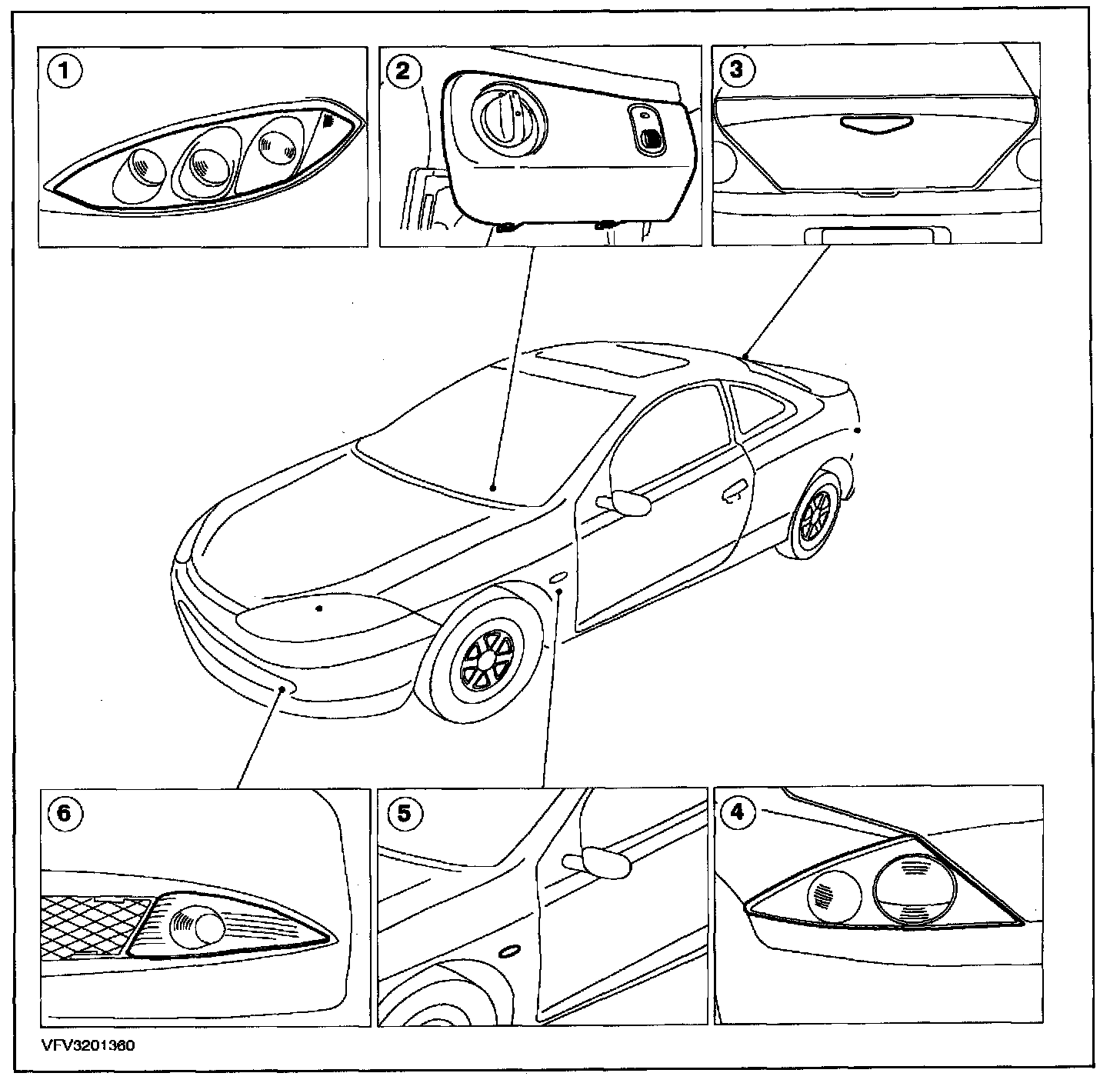 1

2

3

6

5

4

VFV3201360