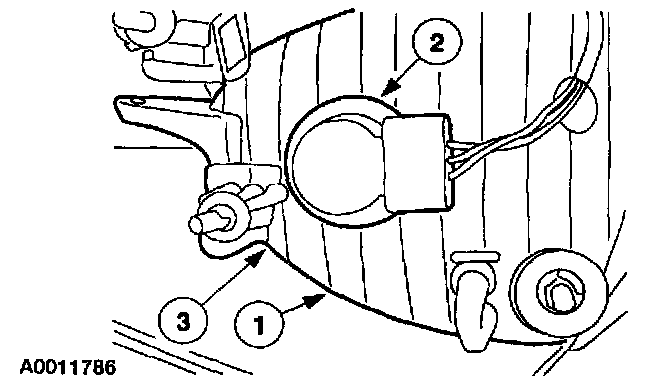 2

3

1

A0011786