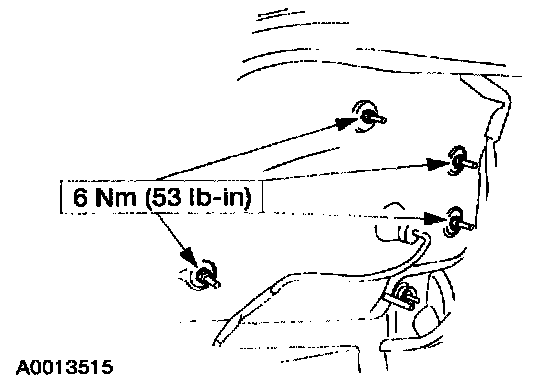 6 Nm (53 lb-in)

A0013515