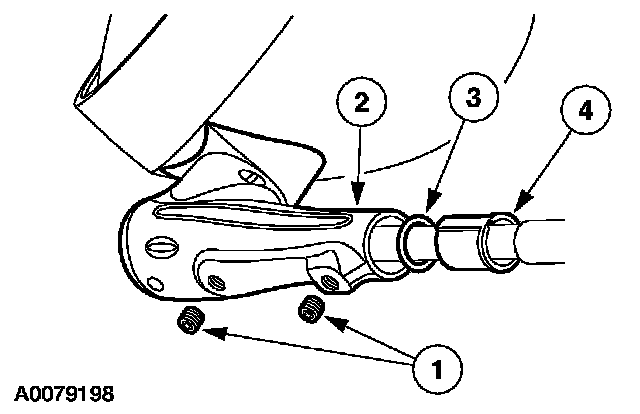 2
3
4
1
A0079198