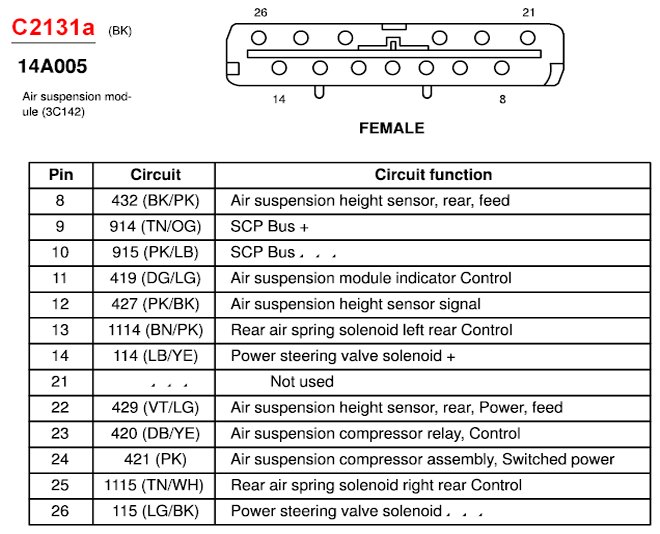 C2131a (BK)

14A005

Air suspension module (3C142)

26 21

14 8

FEMALE

| Pin | Circuit | Circuit function |
|---|---|---|
| 8 | 432 (BK/PK) | Air suspension height sensor, rear, feed |
| 9 | 914 (TN/OG) | SCP Bus + |
| 10 | 915 (PK/LB) | SCP Bus . . . |
| 11 | 419 (DG/LG) | Air suspension module indicator Control |
| 12 | 427 (PK/BK) | Air suspension height sensor signal |
| 13 | 1114 (BN/PK) | Rear air spring solenoid left rear Control |
| 14 | 114 (LB/YE) | Power steering valve solenoid + |
| 21 | . . . | Not used |
| 22 | 429 (VT/LG) | Air suspension height sensor, rear, Power, feed |
| 23 | 420 (DB/YE) | Air suspension compressor relay, Control |
| 24 | 421 (PK) | Air suspension compressor assembly, Switched power |
| 25 | 1115 (TN/WH) | Rear air spring solenoid right rear Control |
| 26 | 115 (LG/BK) | Power steering valve solenoid . . . |