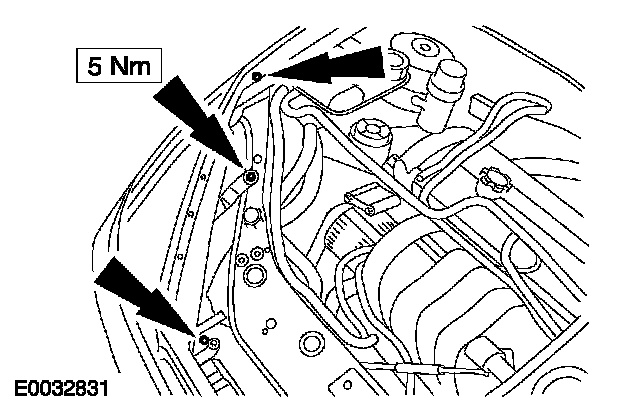 5 Nm

E0032831