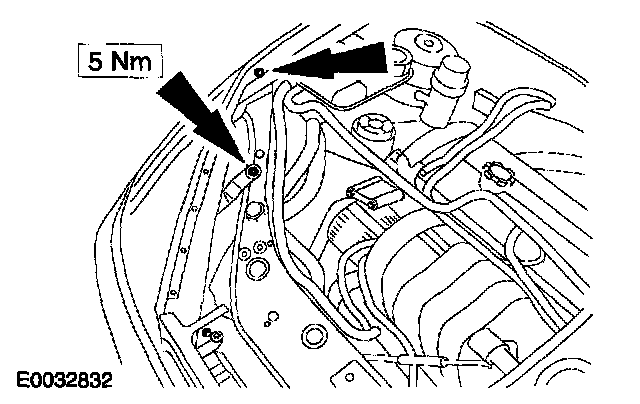 5 Nm

E0032832