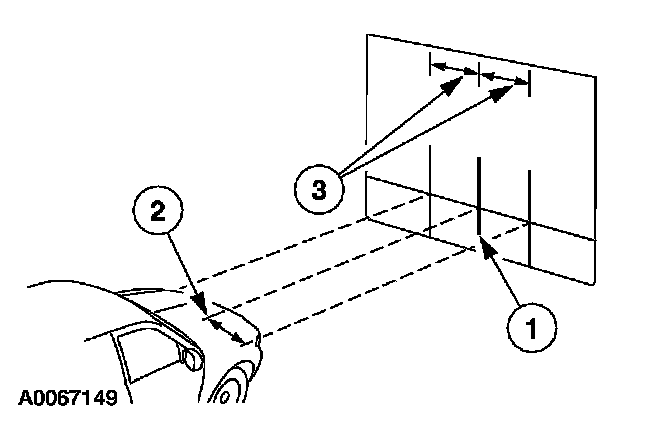 3
2
1
A0067149