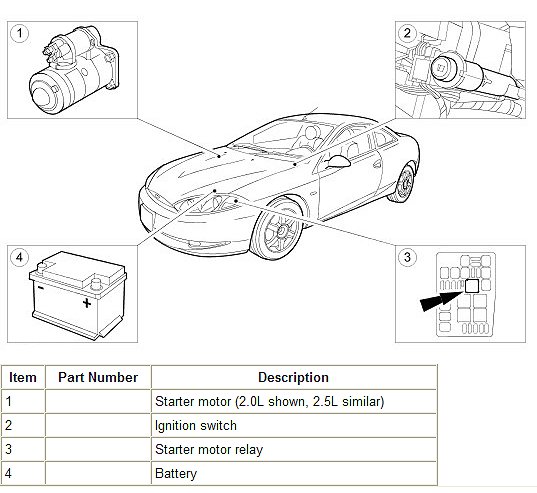 1

2

4

3

| Item | Part Number | Description |
|---|---|---|
| 1 | | Starter motor (2.0L shown, 2.5L similar) |
| 2 | | Ignition switch |
| 3 | | Starter motor relay |
| 4 | | Battery |