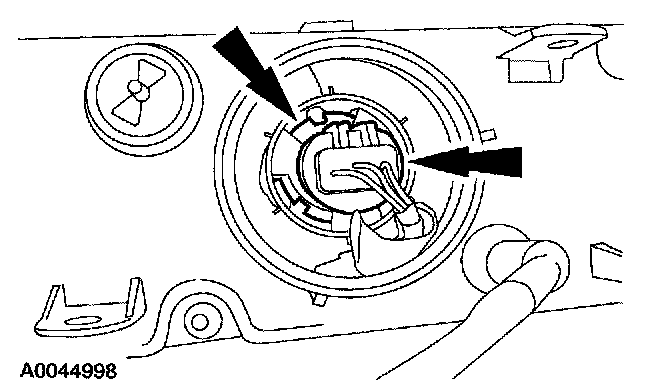 A0044998