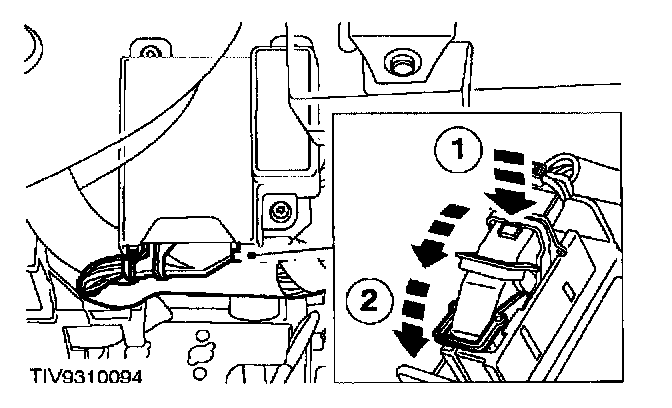 1
2
TIV9310094