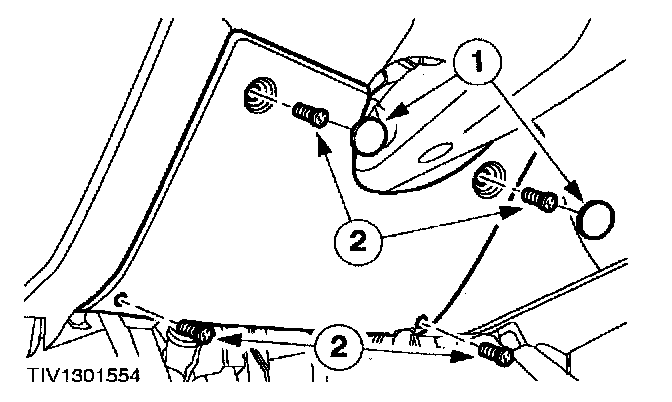 1
2
2
TIV1301554