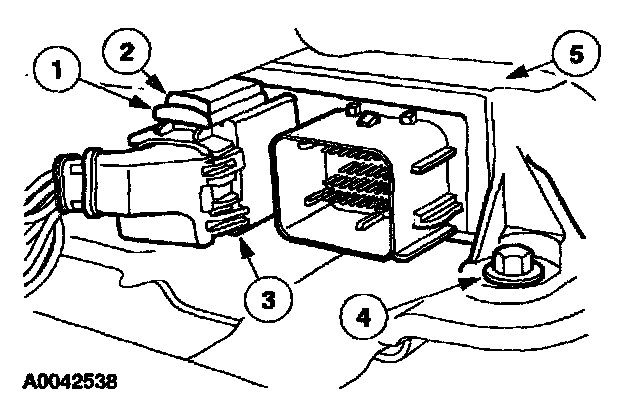 1
2
5
3
4
A0042538