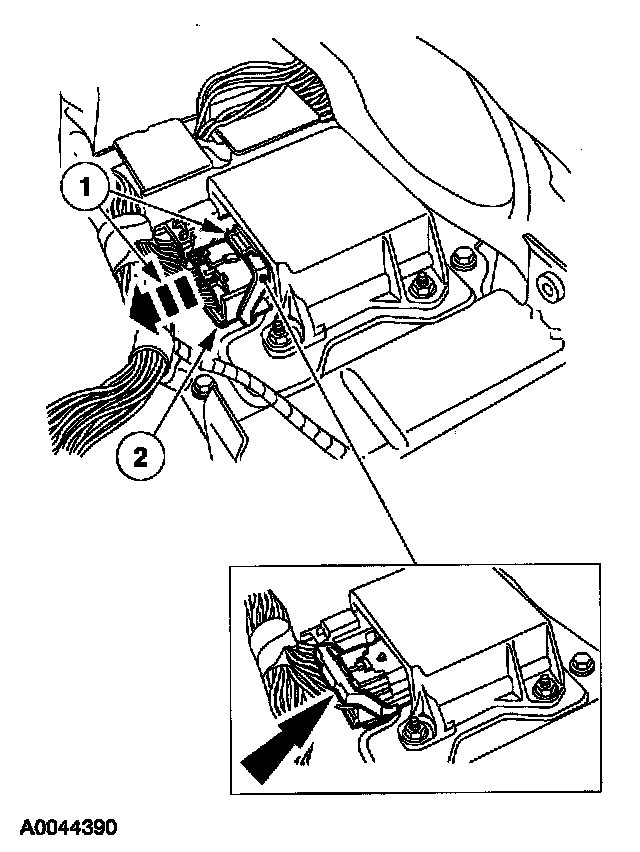 1

2

A0044390